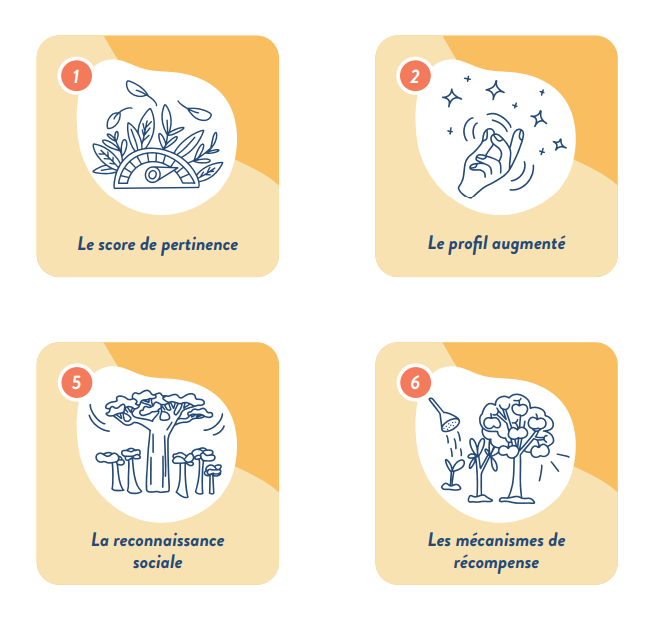 1

Le score de pertinence

2

Le profil augmenté

5

La reconnaissance sociale

6

Les mécanismes de récompense